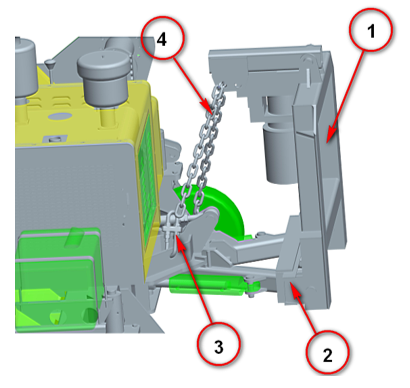 4
1
3
2